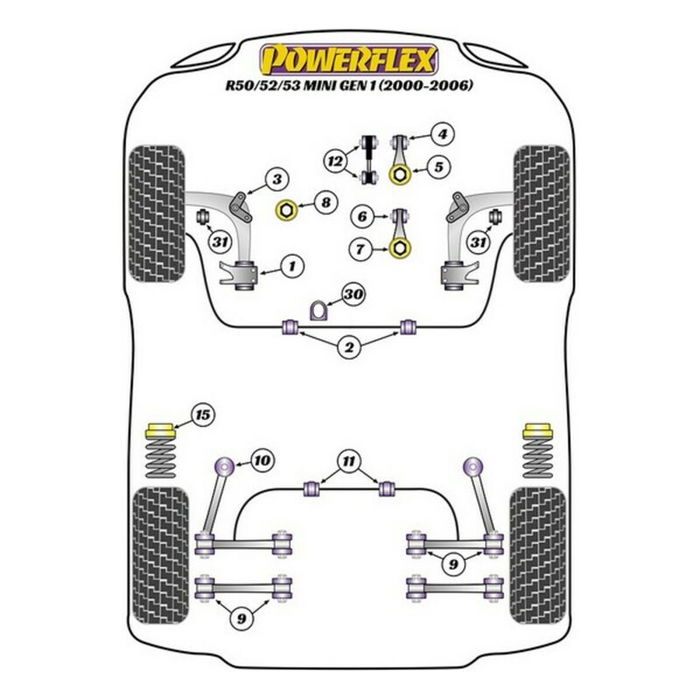 POWERFLEX
R50/52/53 MINI GEN 1 (2000-2006)

4
12
5
3
8
6
31
7
31
1
30
2
15
10
11
9
9