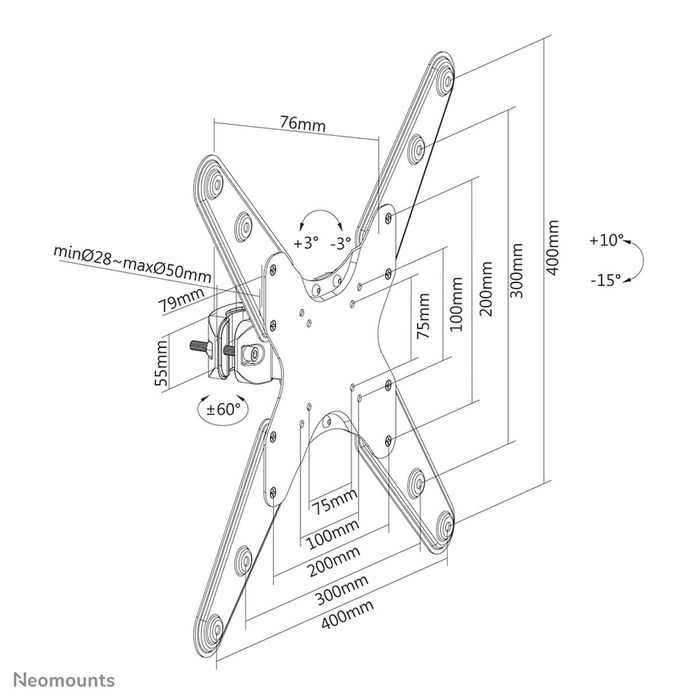 76mm

+3° -3°

minØ28~maxØ50mm

79mm

55mm

±60°

75mm
100mm
200mm
300mm
400mm

+10°
-15°

75mm
100mm
200mm
300mm
400mm

Neomounts