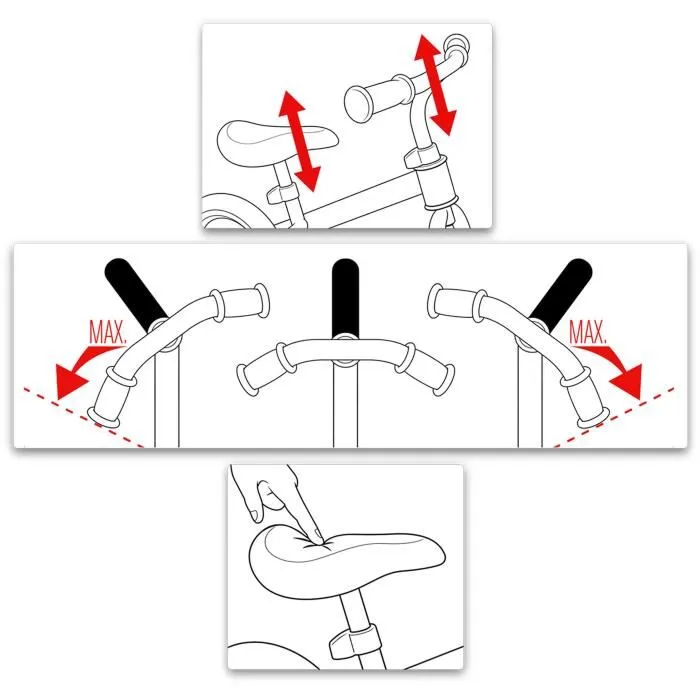 MAX.

MAX.